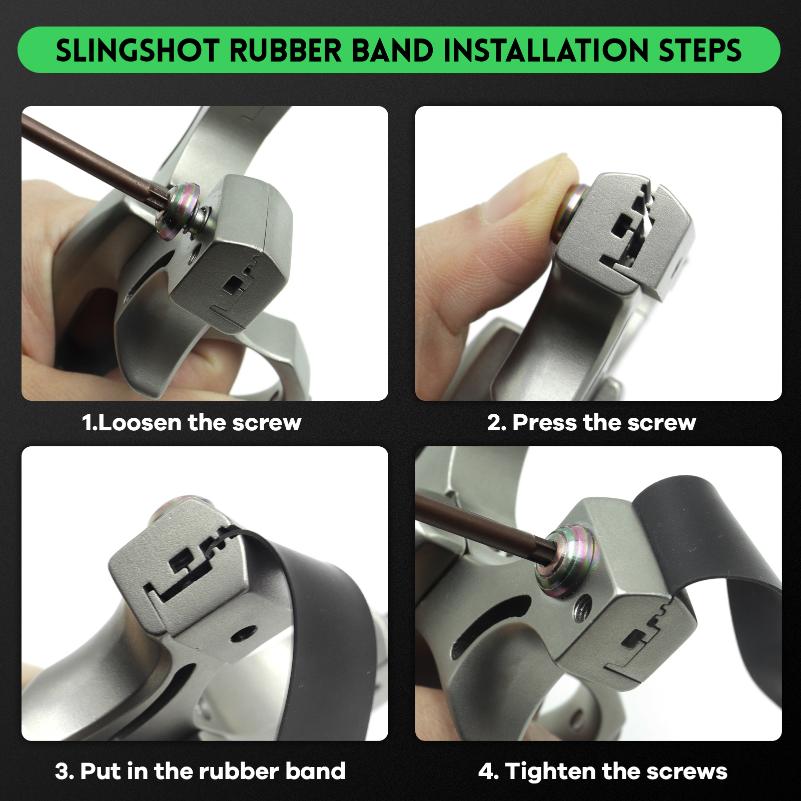 SLINGSHOT RUBBER BAND INSTALLATION STEPS

1.Loosen the screw

2. Press the screw

3. Put in the rubber band

4. Tighten the screws